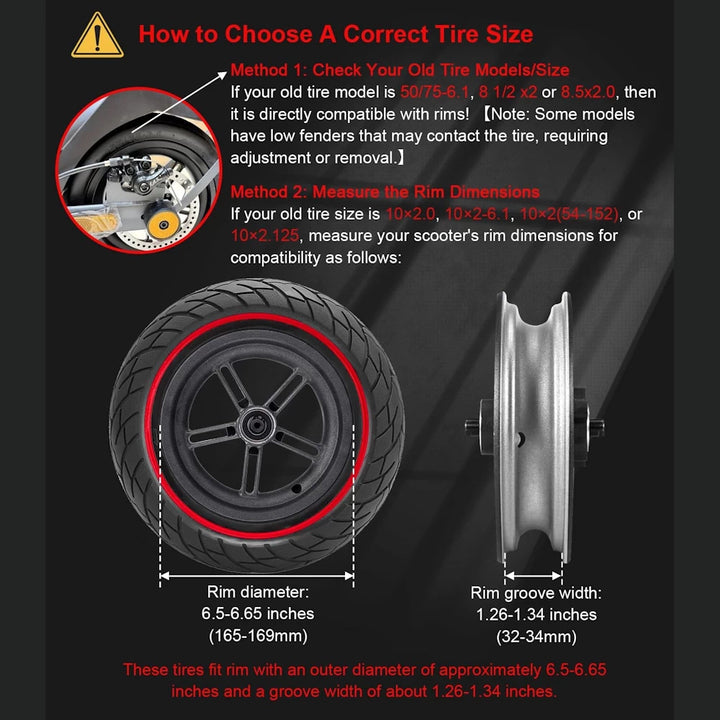 How to Choose A Correct Tire Size

Method 1: Check Your Old Tire Models/Size
If your old tire model is 50/75-6.1, 8 1/2 x2 or 8.5x2.0, then it is directly compatible with rims! 【Note: Some models have low fenders that may contact the tire, requiring adjustment or removal.】

Method 2: Measure the Rim Dimensions
If your old tire size is 10×2.0, 10×2-6.1, 10×2(54-152), or 10×2.125, measure your scooter's rim dimensions for compatibility as follows:

Rim diameter:
6.5-6.65 inches
(165-169mm)

Rim groove width:
1.26-1.34 inches
(32-34mm)

These tires fit rim with an outer diameter of approximately 6.5-6.65 inches and a groove width of about 1.26-1.34 inches.