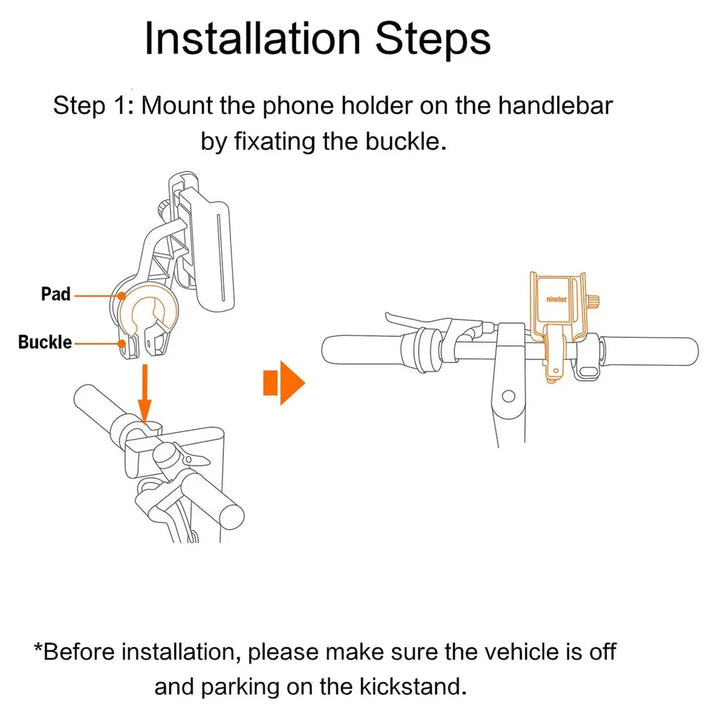 Installation Steps

Step 1: Mount the phone holder on the handlebar by fixating the buckle.

Pad

Buckle

ninebot

*Before installation, please make sure the vehicle is off and parking on the kickstand.