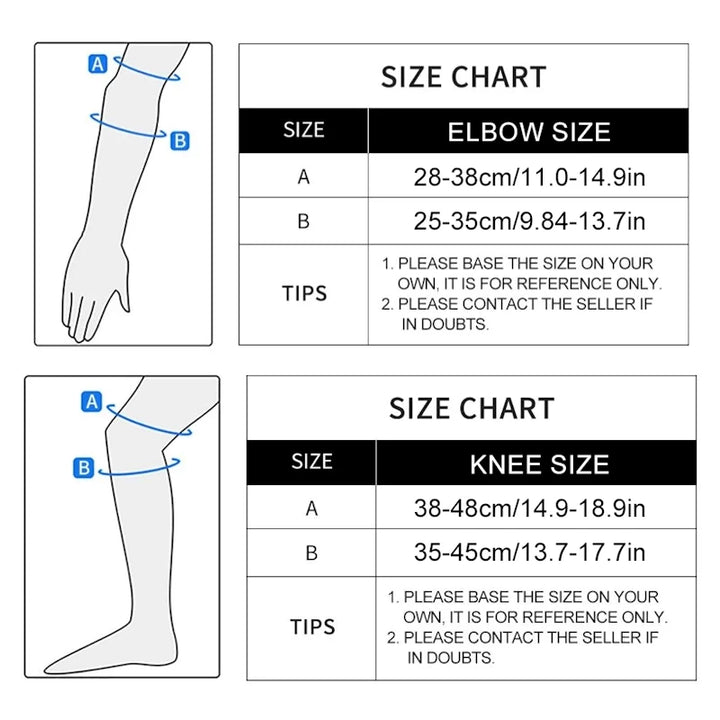 A

B

SIZE CHART

| SIZE | ELBOW SIZE |
|---|---|
| A | 28-38cm/11.0-14.9in |
| B | 25-35cm/9.84-13.7in |
| TIPS | 1. PLEASE BASE THE SIZE ON YOUR OWN, IT IS FOR REFERENCE ONLY. 2. PLEASE CONTACT THE SELLER IF IN DOUBTS. |

A

B

SIZE CHART

| SIZE | KNEE SIZE |
|---|---|
| A | 38-48cm/14.9-18.9in |
| B | 35-45cm/13.7-17.7in |
| TIPS | 1. PLEASE BASE THE SIZE ON YOUR OWN, IT IS FOR REFERENCE ONLY. 2. PLEASE CONTACT THE SELLER IF IN DOUBTS. |