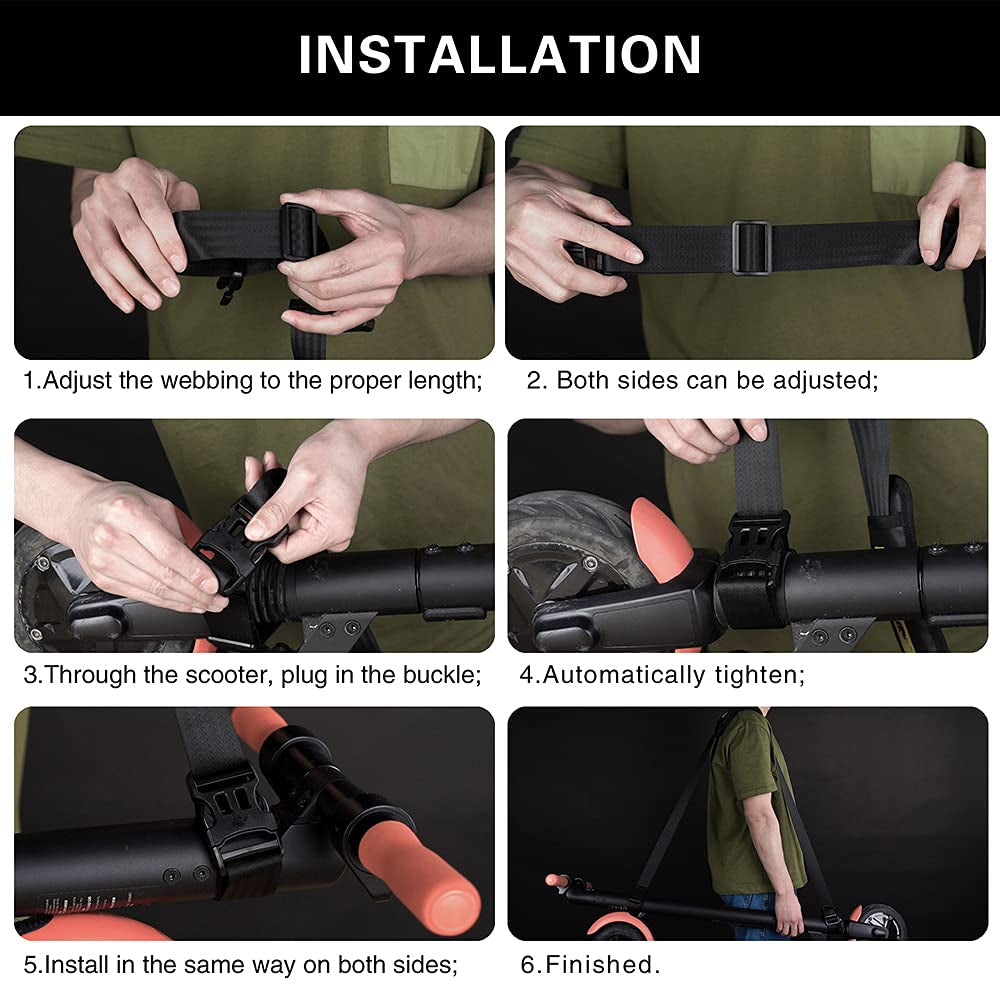 INSTALLATION

1.Adjust the webbing to the proper length;

2. Both sides can be adjusted;

3.Through the scooter, plug in the buckle;

4.Automatically tighten;

5.Install in the same way on both sides;

6.Finished.