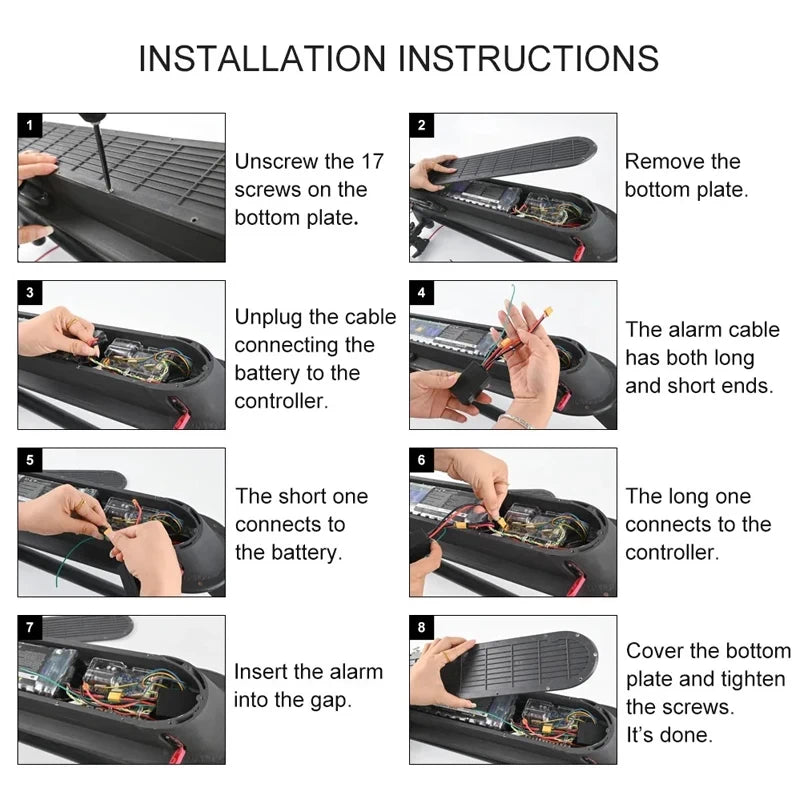 INSTALLATION INSTRUCTIONS

1

Unscrew the 17 screws on the bottom plate.

2

Remove the bottom plate.

3

Unplug the cable connecting the battery to the controller.

4

The alarm cable has both long and short ends.

5

The short one connects to the battery.

6

The long one connects to the controller.

7

Insert the alarm into the gap.

8

Cover the bottom plate and tighten the screws. It's done.