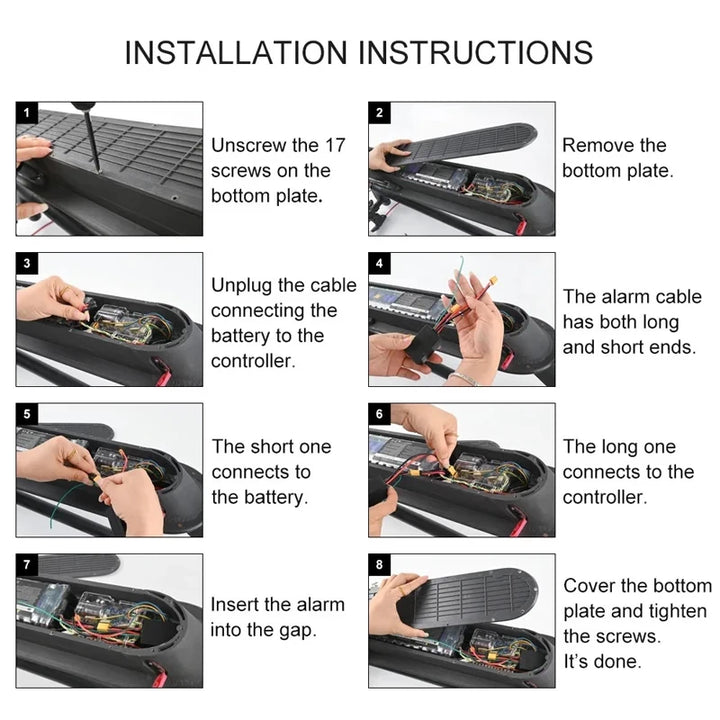 INSTALLATION INSTRUCTIONS

1

Unscrew the 17 screws on the bottom plate.

2

Remove the bottom plate.

3

Unplug the cable connecting the battery to the controller.

4

The alarm cable has both long and short ends.

5

The short one connects to the battery.

6

The long one connects to the controller.

7

Insert the alarm into the gap.

8

Cover the bottom plate and tighten the screws. It's done.